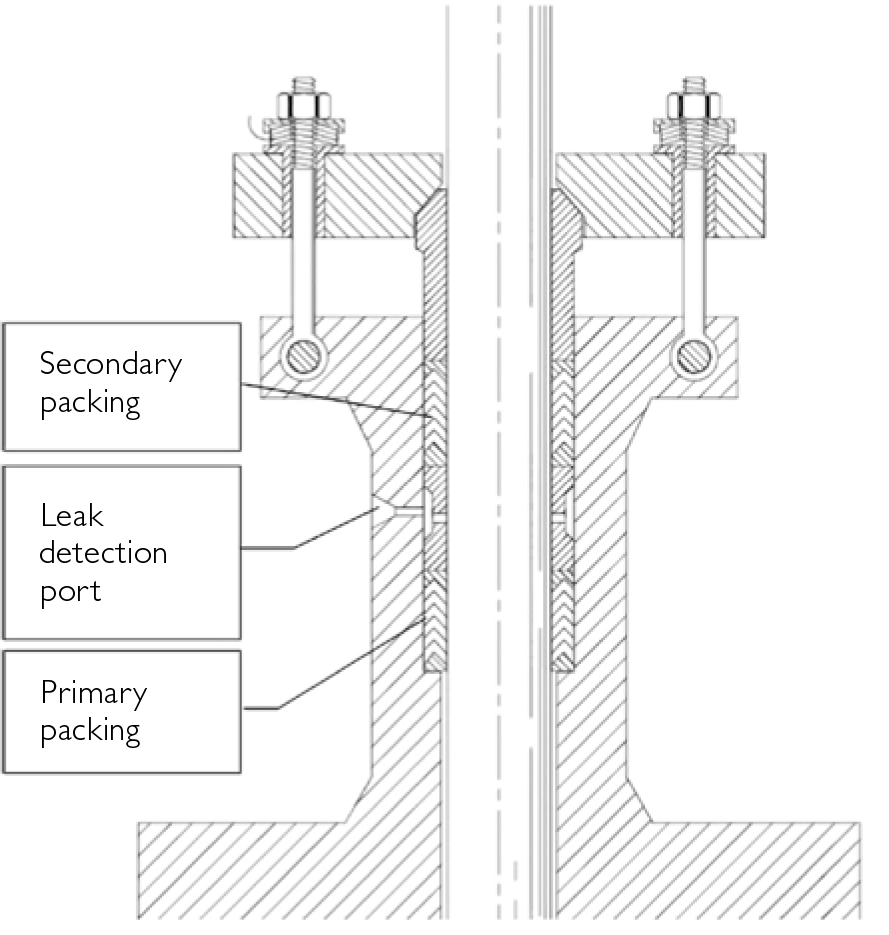 Secondary packing

Leak detection port

Primary packing